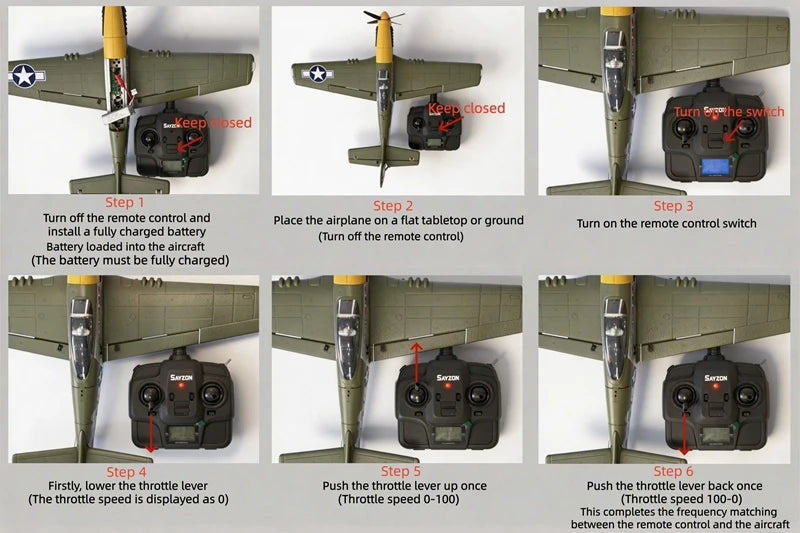 SAYZON Keep closed

Step 1
Turn off the remote control and install a fully charged battery
Battery loaded into the aircraft
(The battery must be fully charged)

Keep closed

Step 2
Place the airplane on a flat tabletop or ground
(Turn off the remote control)

SAYZON Turn on the switch

Step 3
Turn on the remote control switch

SAYZON

Step 4
Firstly, lower the throttle lever
(The throttle speed is displayed as 0)

SAYZON

Step 5
Push the throttle lever up once
(Throttle speed 0-100)

SAYZON

Step 6
Push the throttle lever back once
(Throttle speed 100-0)
This completes the frequency matching between the remote control and the aircraft