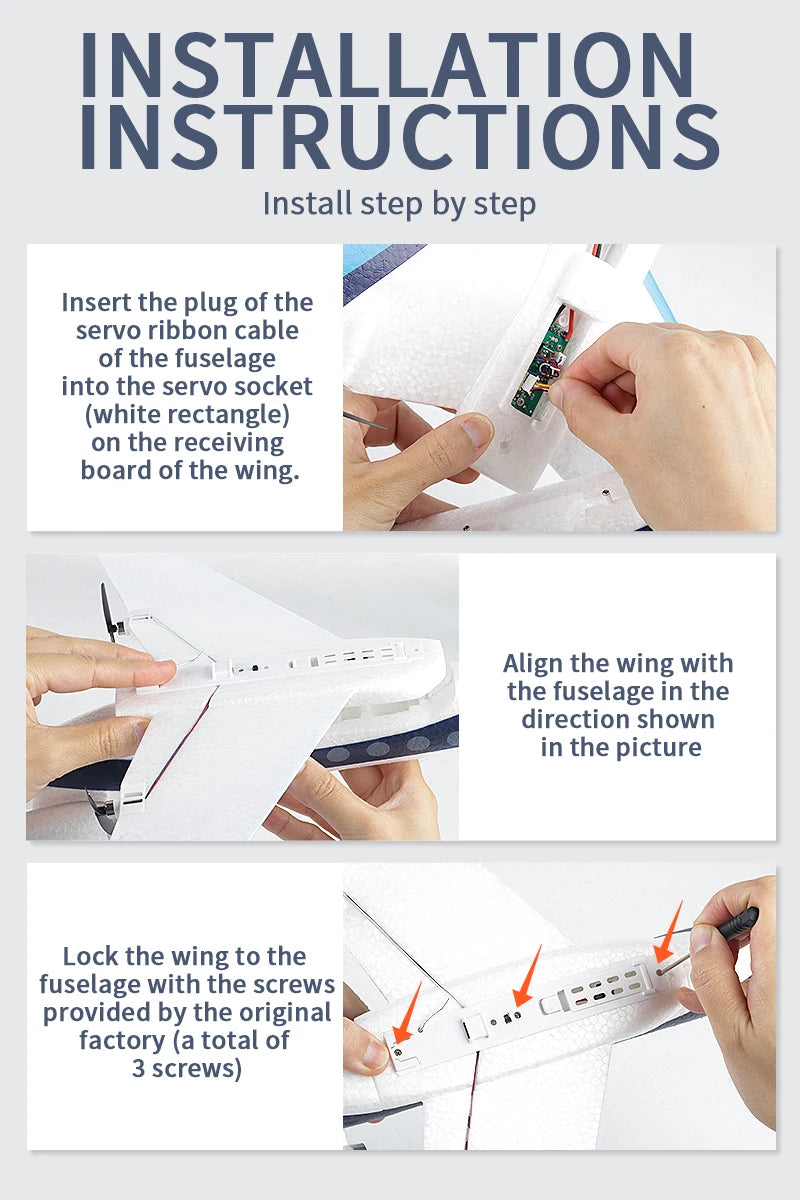 INSTALLATION INSTRUCTIONS

Install step by step

Insert the plug of the servo ribbon cable of the fuselage into the servo socket (white rectangle) on the receiving board of the wing.

Align the wing with the fuselage in the direction shown in the picture

Lock the wing to the fuselage with the screws provided by the original factory (a total of 3 screws)