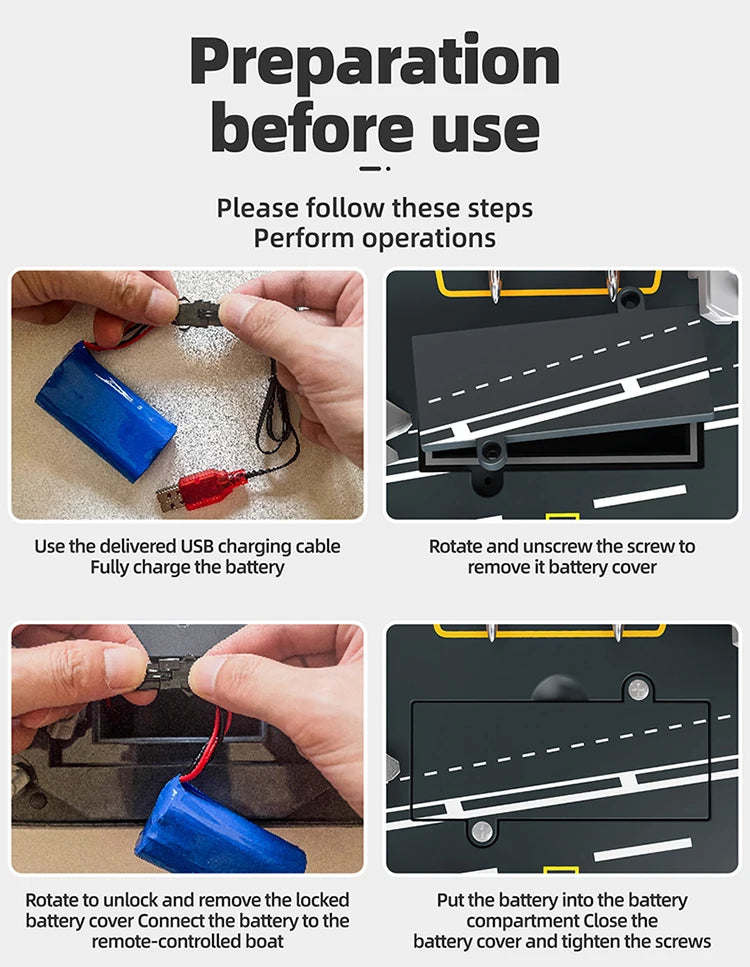 Preparation before use

Please follow these steps
Perform operations

Use the delivered USB charging cable
Fully charge the battery

Rotate and unscrew the screw to
remove it battery cover

Rotate to unlock and remove the locked battery cover Connect the battery to the remote-controlled boat

Put the battery into the battery compartment Close the battery cover and tighten the screws